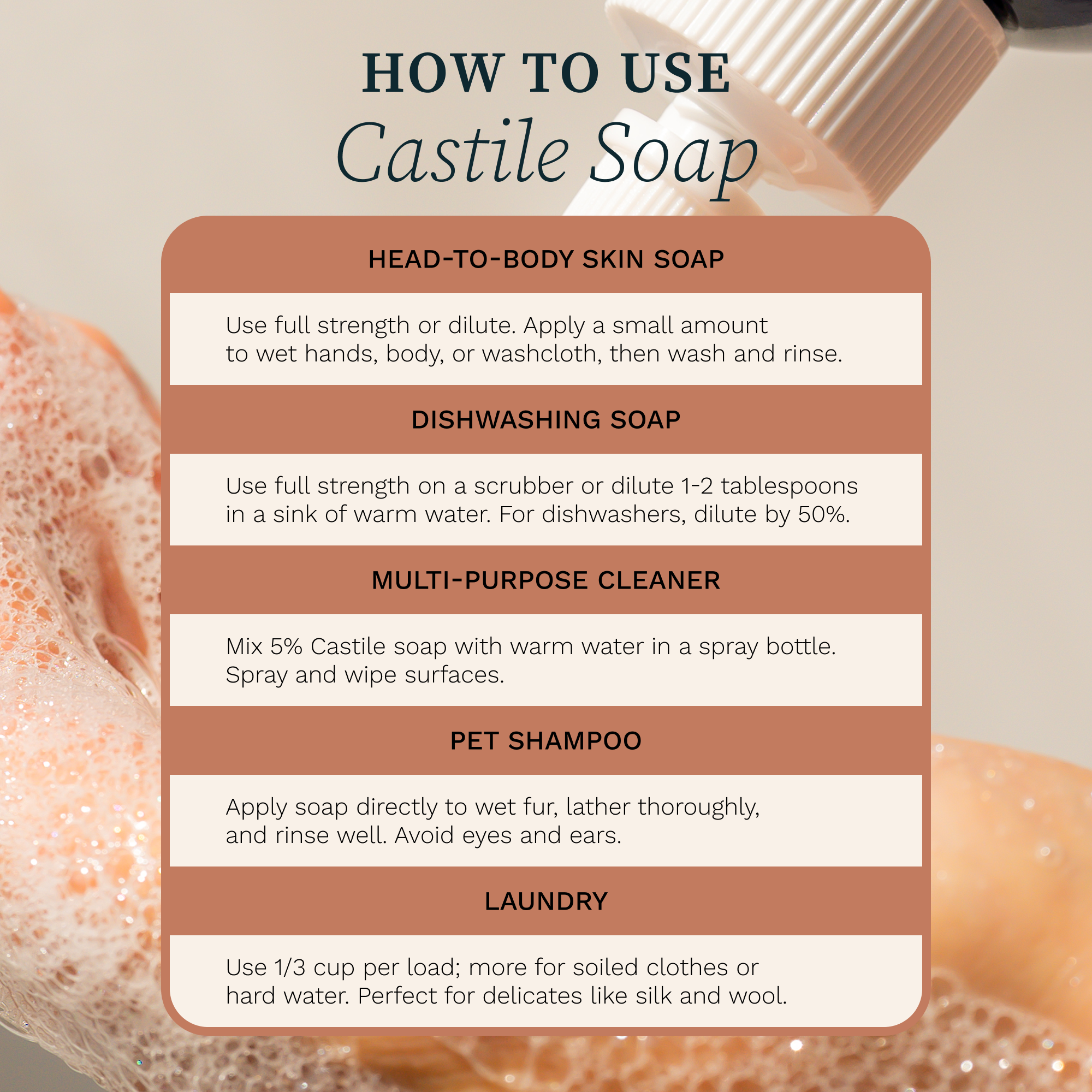 HOW TO USE
Castile Soap

HEAD-TO-BODY SKIN SOAP

Use full strength or dilute. Apply a small amount to wet hands, body, or washcloth, then wash and rinse.

DISHWASHING SOAP

Use full strength on a scrubber or dilute 1-2 tablespoons in a sink of warm water. For dishwashers, dilute by 50%.

MULTI-PURPOSE CLEANER

Mix 5% Castile soap with warm water in a spray bottle. Spray and wipe surfaces.

PET SHAMPOO

Apply soap directly to wet fur, lather thoroughly, and rinse well. Avoid eyes and ears.

LAUNDRY

Use 1/3 cup per load; more for soiled clothes or hard water. Perfect for delicates like silk and wool.